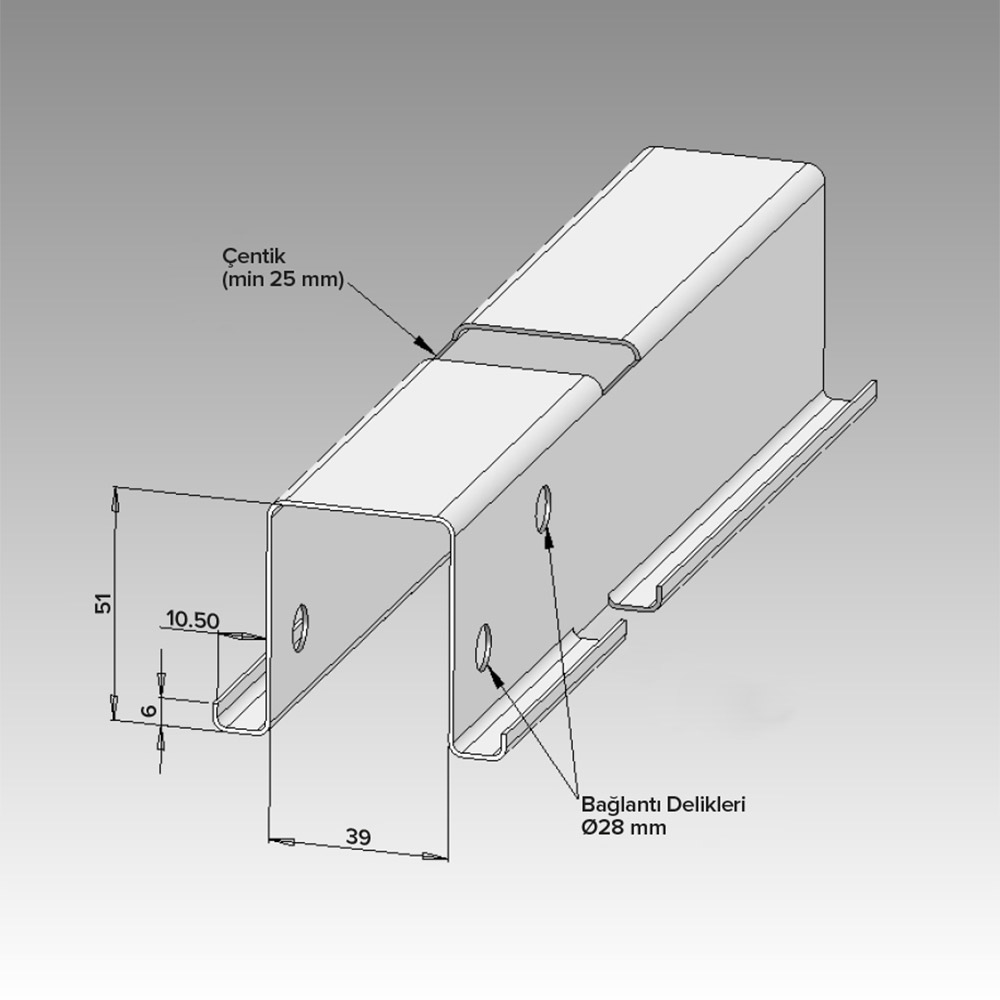 Çentik
(min 25 mm)

51

10.50

6

39

Bağlantı Delikleri
Ø28 mm